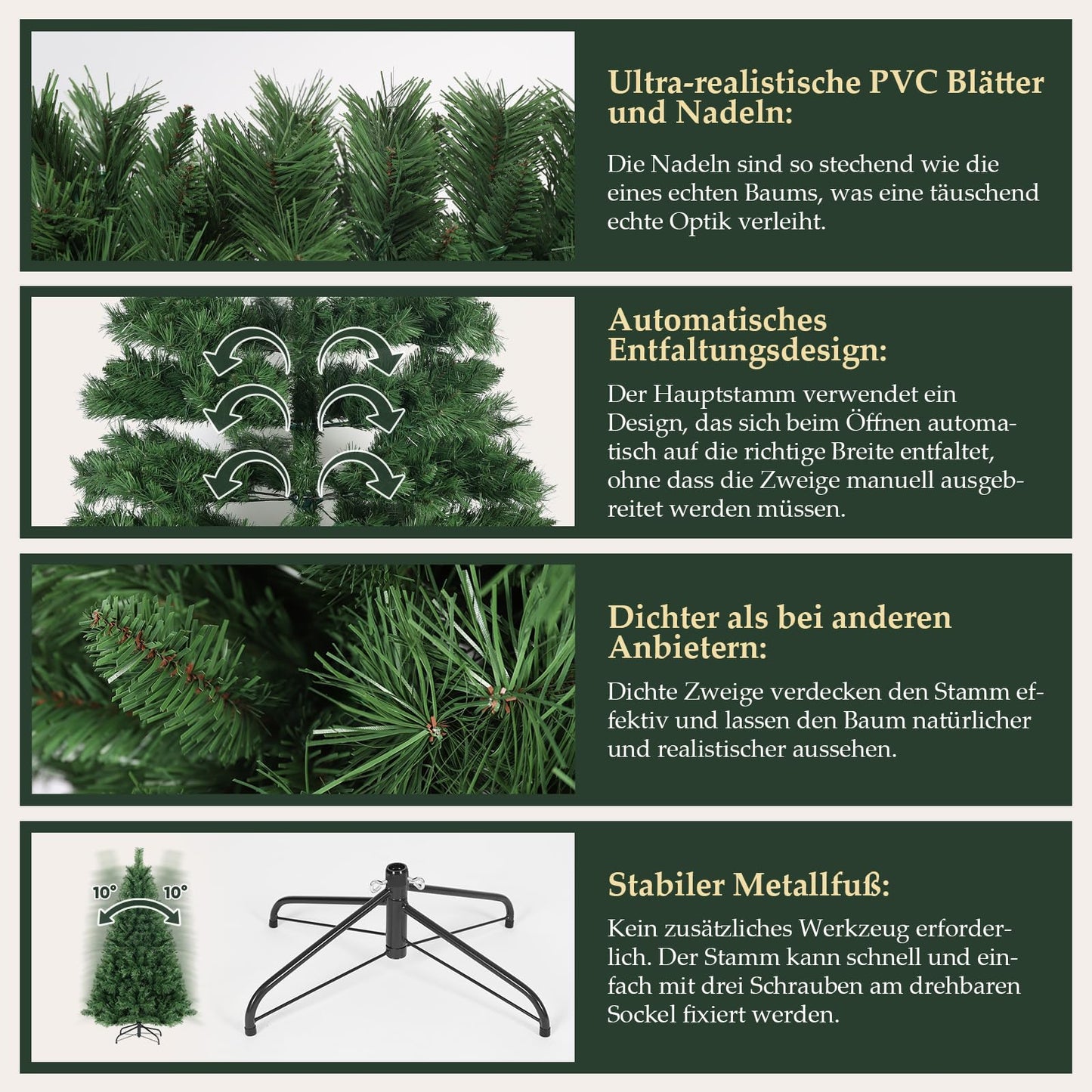 Ultra-realistische PVC Blätter und Nadeln:

Die Nadeln sind so stechend wie die eines echten Baums, was eine täuschend echte Optik verleiht.

Automatisches Entfaltungsdesign:

Der Hauptstamm verwendet ein Design, das sich beim Öffnen automatisch auf die richtige Breite entfaltet, ohne dass die Zweige manuell ausgebreitet werden müssen.

Dichter als bei anderen Anbietern:

Dichte Zweige verdecken den Stamm effektiv und lassen den Baum natürlicher und realistischer aussehen.

10° 10°

Stabiler Metallfuß:

Kein zusätzliches Werkzeug erforderlich. Der Stamm kann schnell und einfach mit drei Schrauben am drehbaren Sockel fixiert werden.