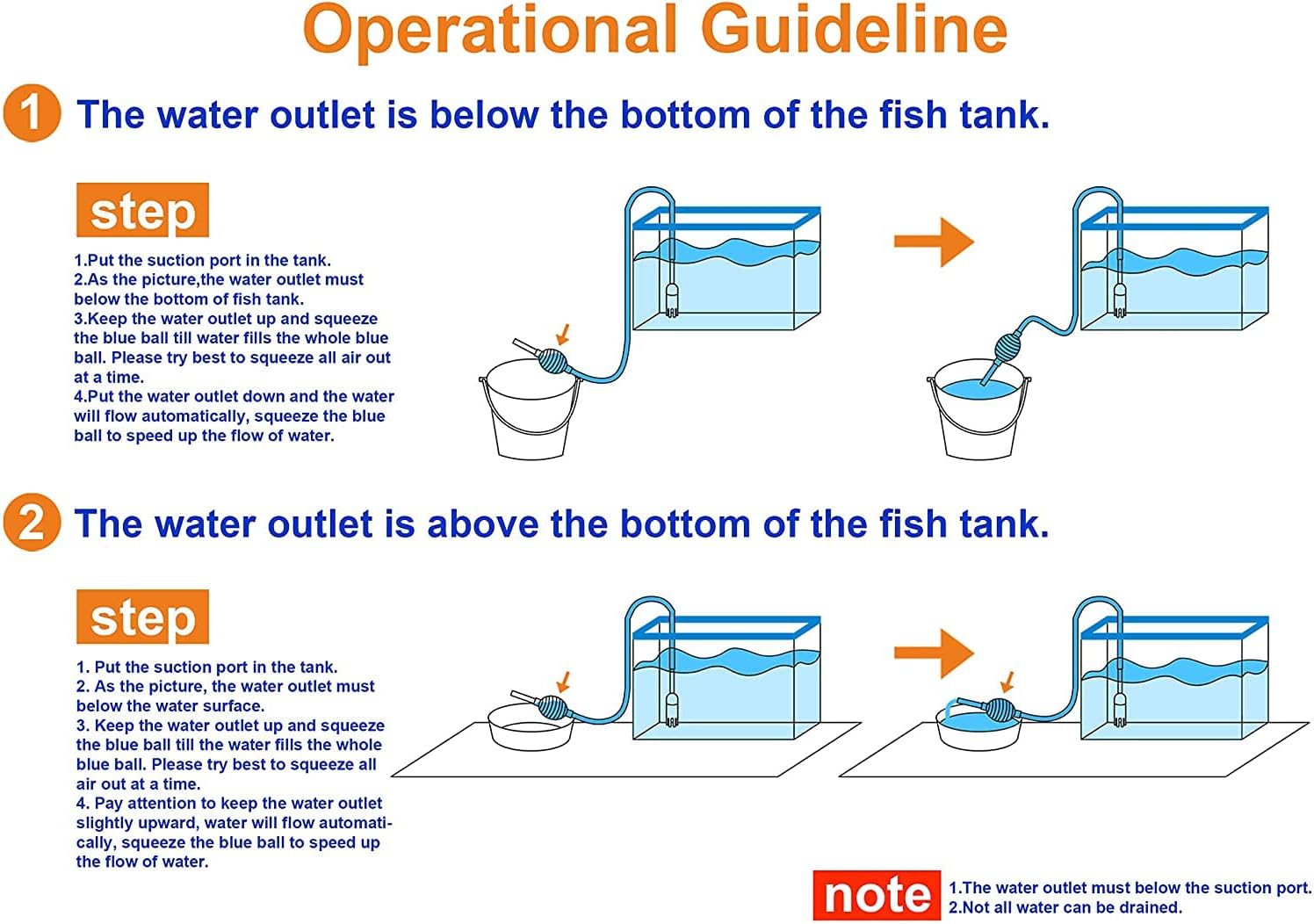 Operational Guideline

1 The water outlet is below the bottom of the fish tank.

step

1.Put the suction port in the tank.
2.As the picture,the water outlet must below the bottom of fish tank.
3.Keep the water outlet up and squeeze the blue ball till water fills the whole blue ball. Please try best to squeeze all air out at a time.
4.Put the water outlet down and the water will flow automatically, squeeze the blue ball to speed up the flow of water.

2 The water outlet is above the bottom of the fish tank.

step

1. Put the suction port in the tank.
2. As the picture, the water outlet must below the water surface.
3. Keep the water outlet up and squeeze the blue ball till the water fills the whole blue ball. Please try best to squeeze all air out at a time.
4. Pay attention to keep the water outlet slightly upward, water will flow automatically, squeeze the blue ball to speed up the flow of water.

note
1.The water outlet must below the suction port.
2.Not all water can be drained.