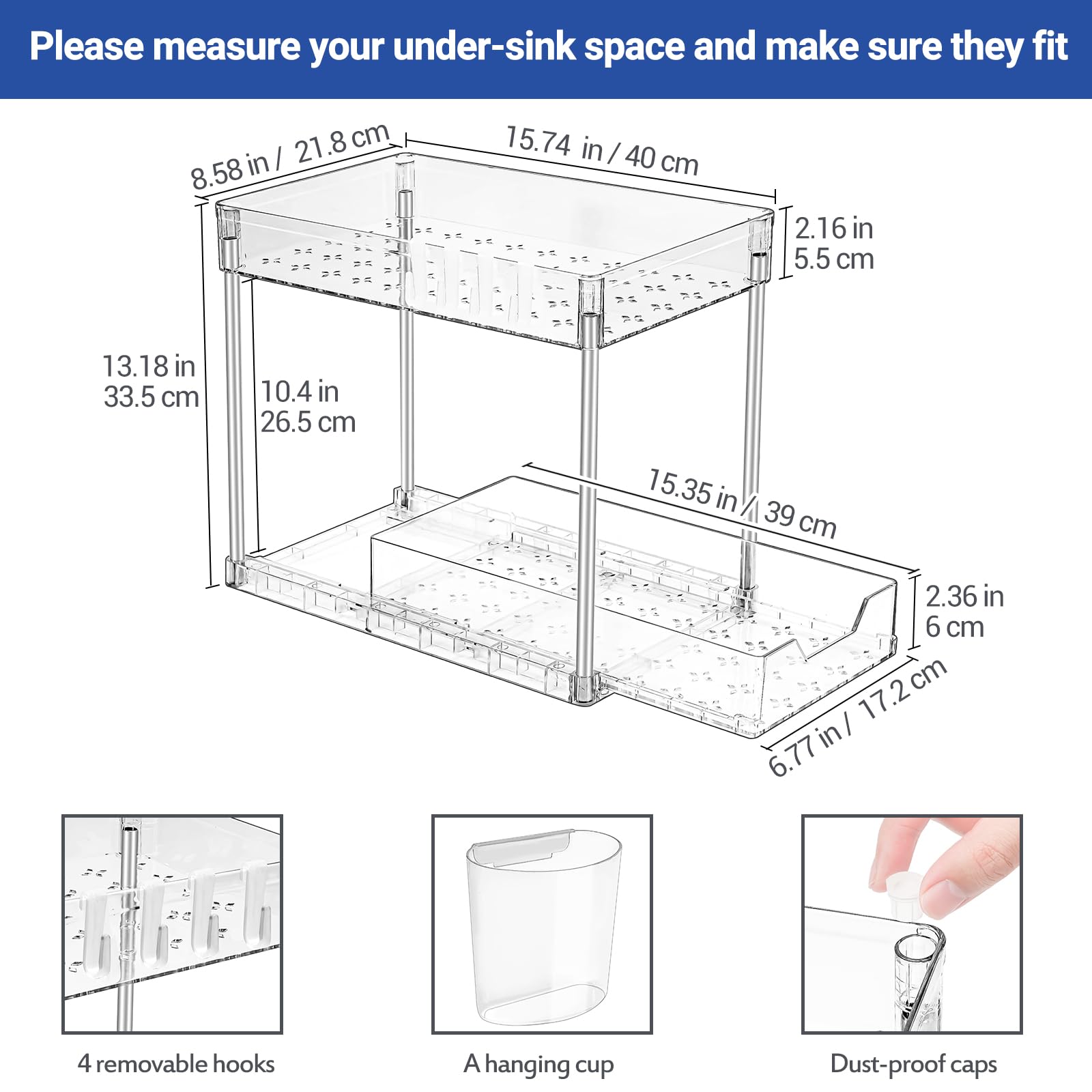 Please measure your under-sink space and make sure they fit

8.58 in / 21.8 cm

15.74 in / 40 cm

2.16 in
5.5 cm

13.18 in
33.5 cm

10.4 in
26.5 cm

15.35 in / 39 cm

2.36 in
6 cm

6.77 in / 17.2 cm

4 removable hooks

A hanging cup

Dust-proof caps