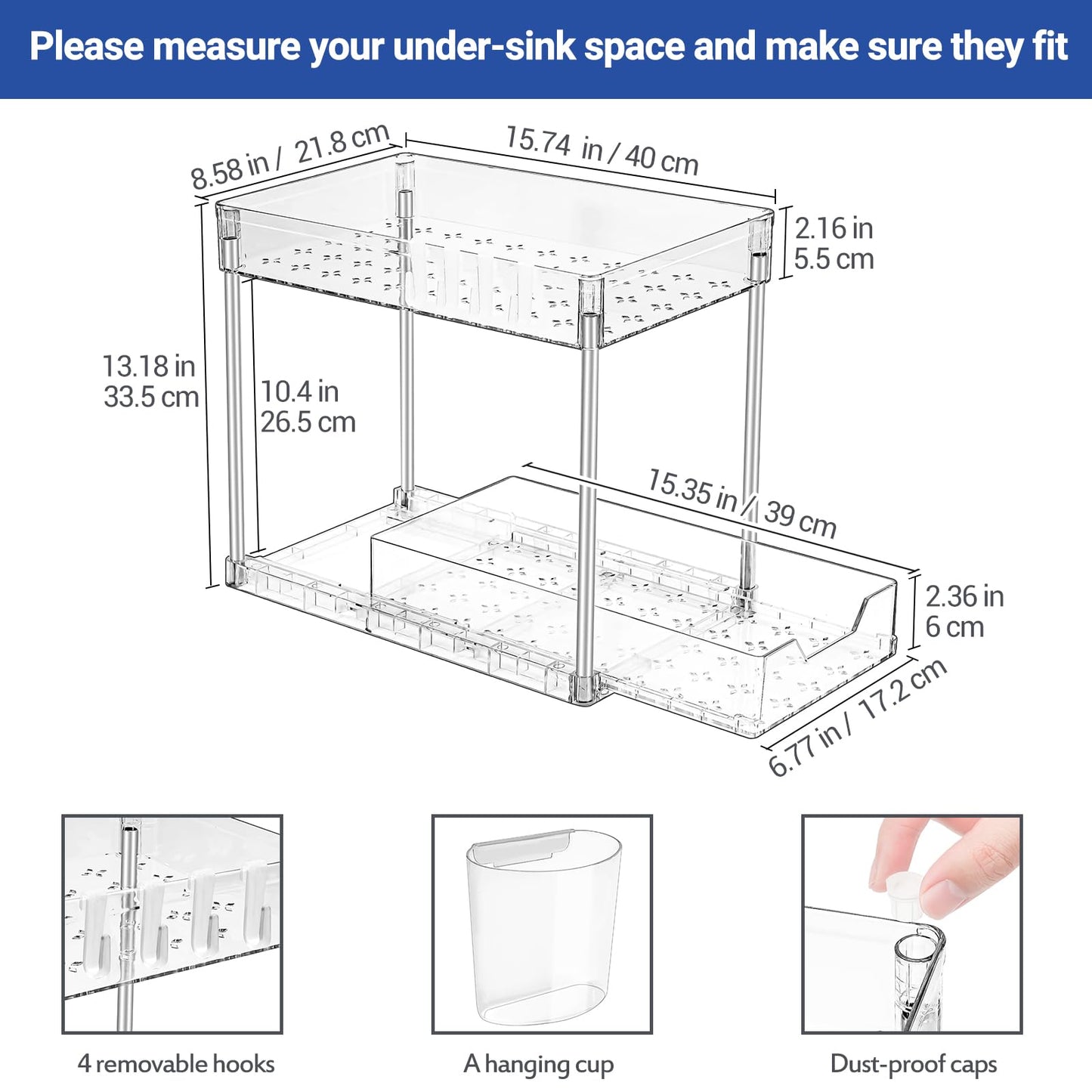 Please measure your under-sink space and make sure they fit

8.58 in / 21.8 cm

15.74 in / 40 cm

2.16 in
5.5 cm

13.18 in
33.5 cm

10.4 in
26.5 cm

15.35 in / 39 cm

2.36 in
6 cm

6.77 in / 17.2 cm

4 removable hooks

A hanging cup

Dust-proof caps