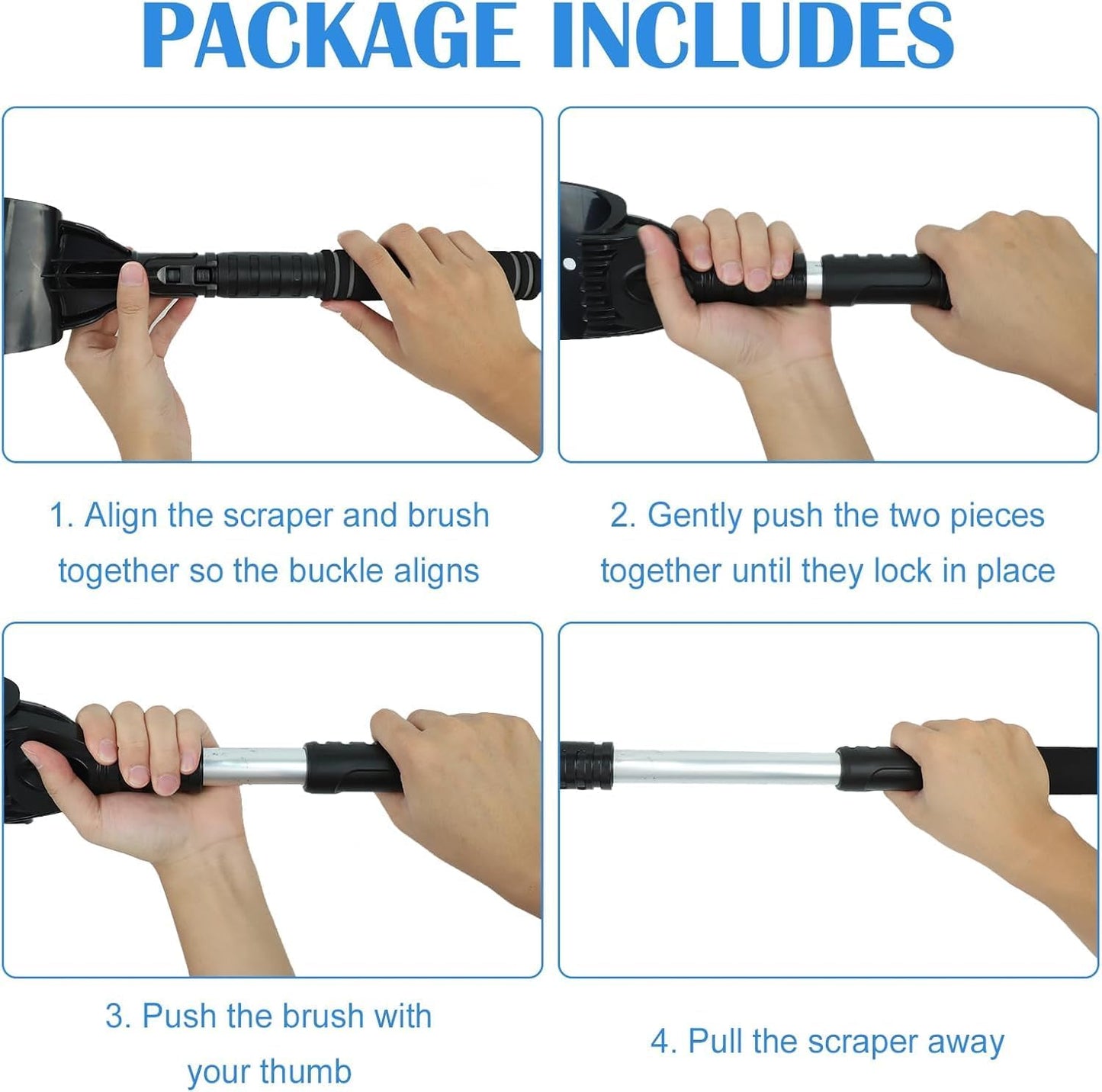 PACKAGE INCLUDES

1. Align the scraper and brush together so the buckle aligns

2. Gently push the two pieces together until they lock in place

3. Push the brush with your thumb

4. Pull the scraper away