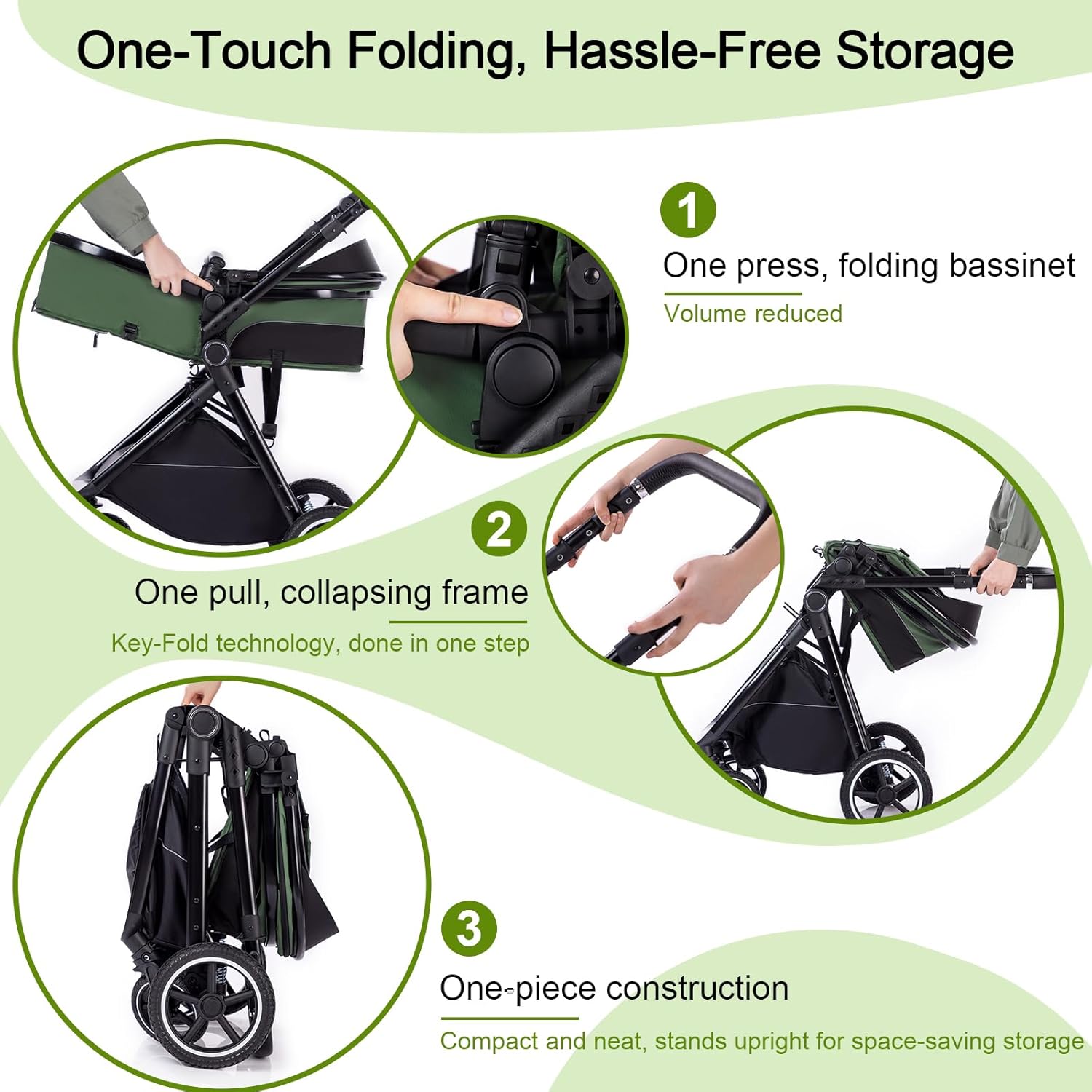 One-Touch Folding, Hassle-Free Storage

1

One press, folding bassinet

Volume reduced

2

One pull, collapsing frame

Key-Fold technology, done in one step

3

One-piece construction

Compact and neat, stands upright for space-saving storage