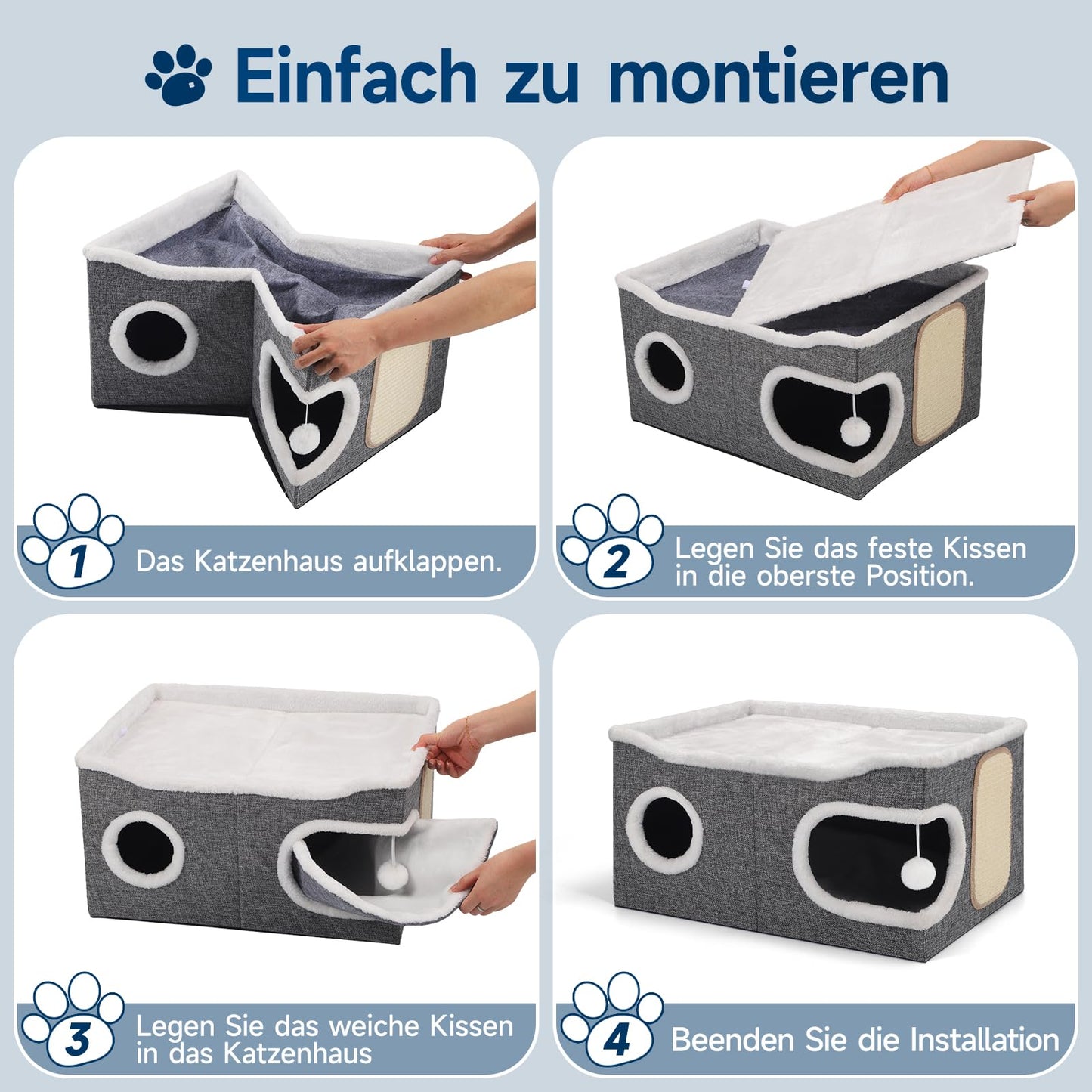 Einfach zu montieren

1 Das Katzenhaus aufklappen.

2 Legen Sie das feste Kissen in die oberste Position.

3 Legen Sie das weiche Kissen in das Katzenhaus

4 Beenden Sie die Installation