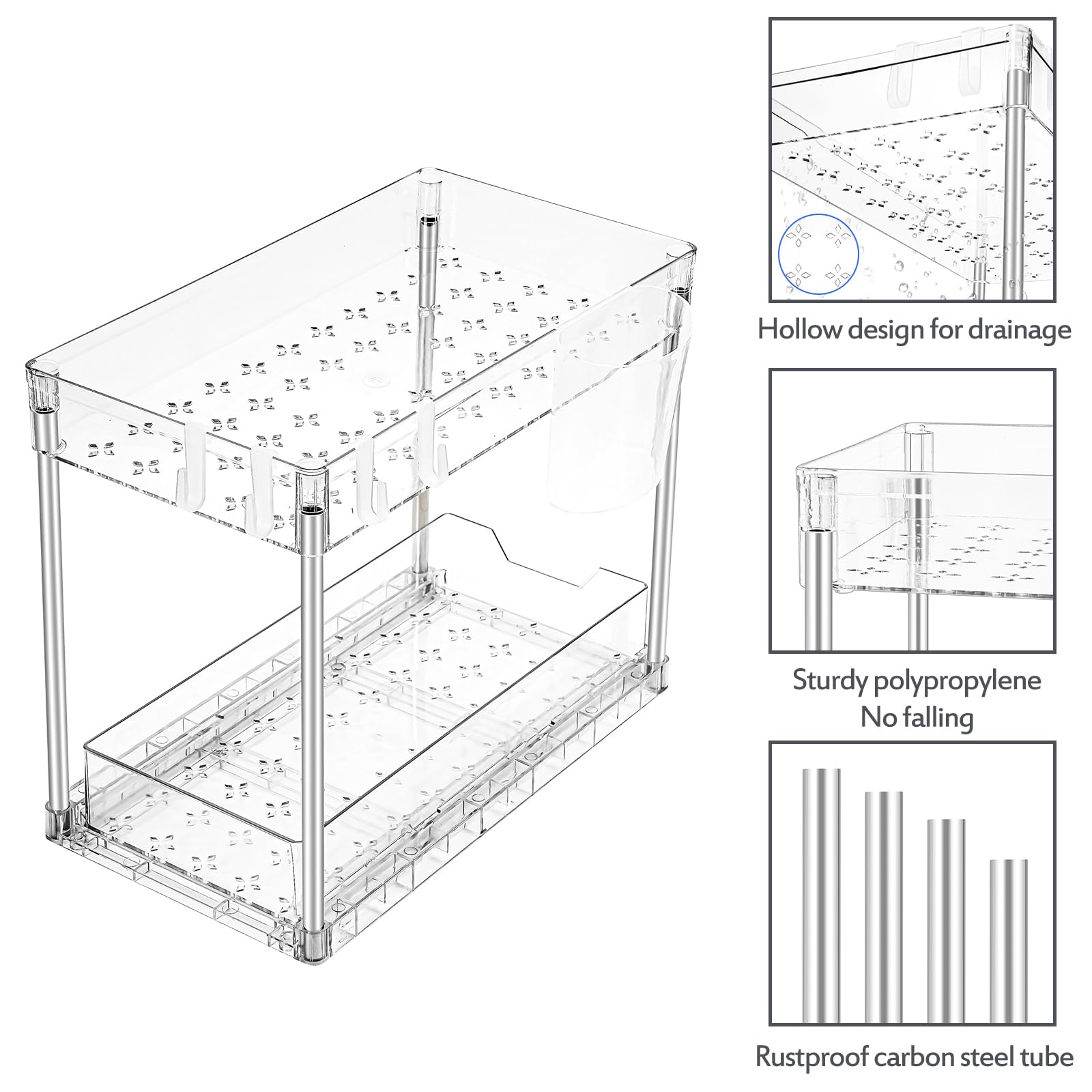 Hollow design for drainage

Sturdy polypropylene
No falling

Rustproof carbon steel tube