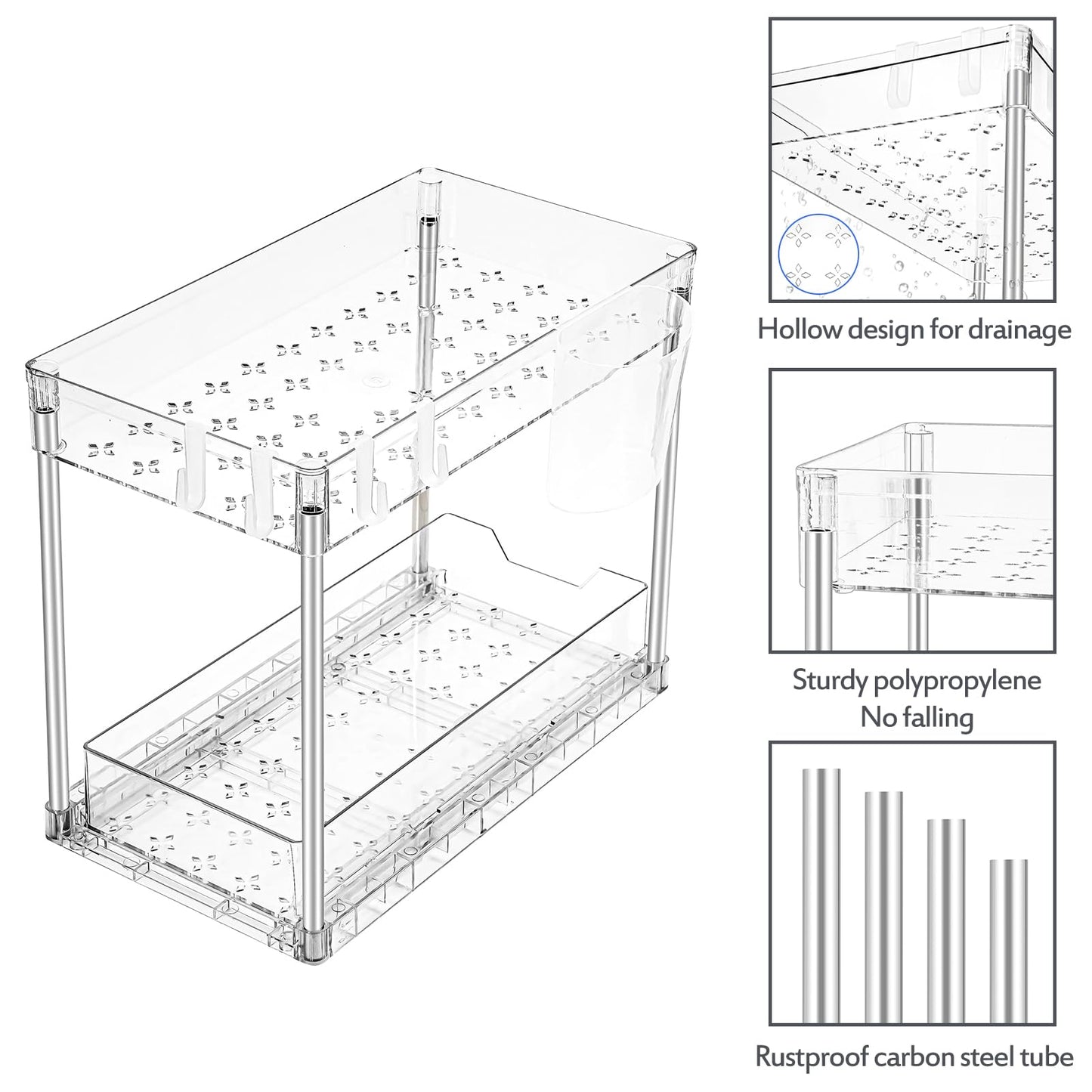 Hollow design for drainage

Sturdy polypropylene
No falling

Rustproof carbon steel tube