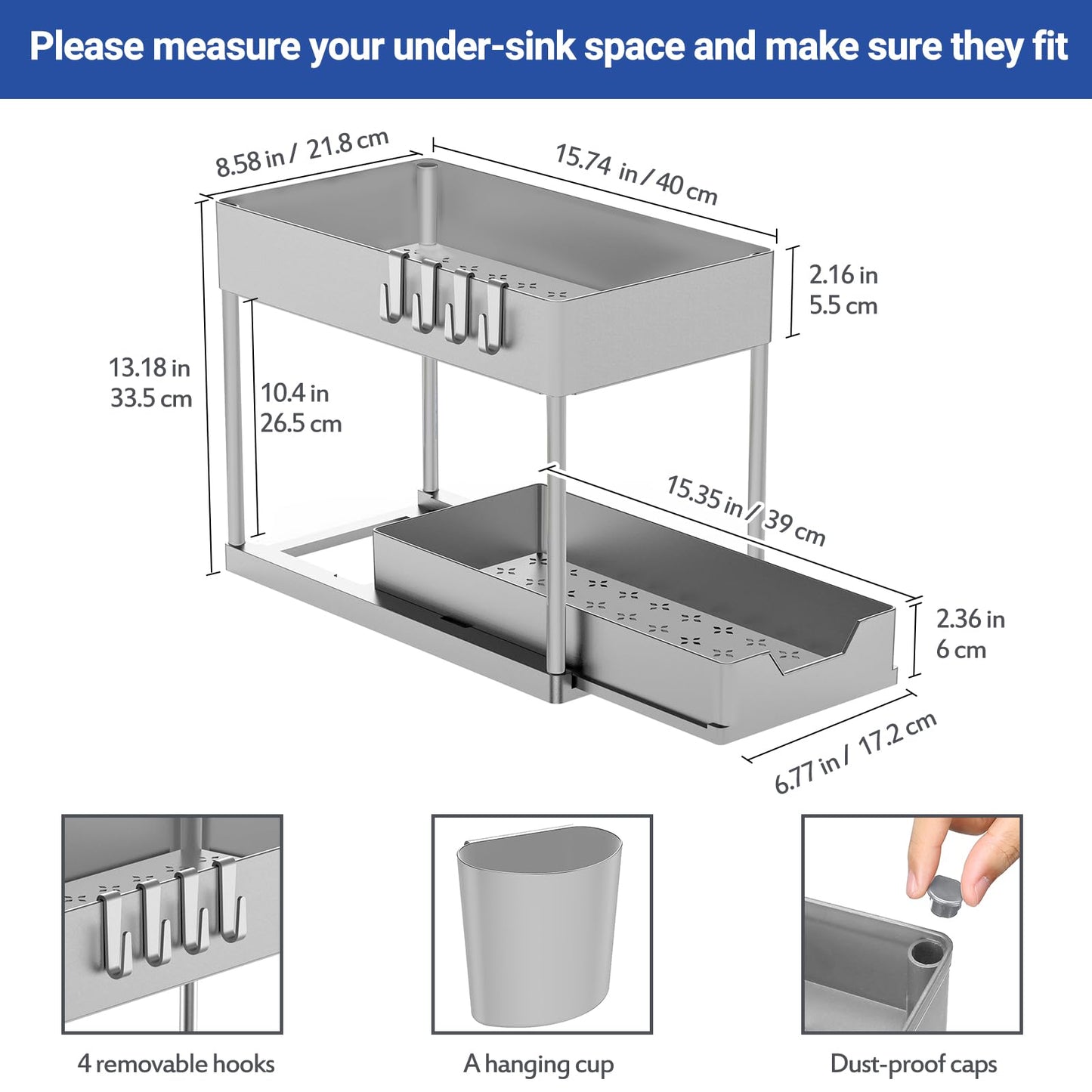 Please measure your under-sink space and make sure they fit

8.58 in / 21.8 cm

15.74 in / 40 cm

2.16 in
5.5 cm

13.18 in
33.5 cm

10.4 in
26.5 cm

15.35 in / 39 cm

2.36 in
6 cm

6.77 in / 17.2 cm

4 removable hooks

A hanging cup

Dust-proof caps