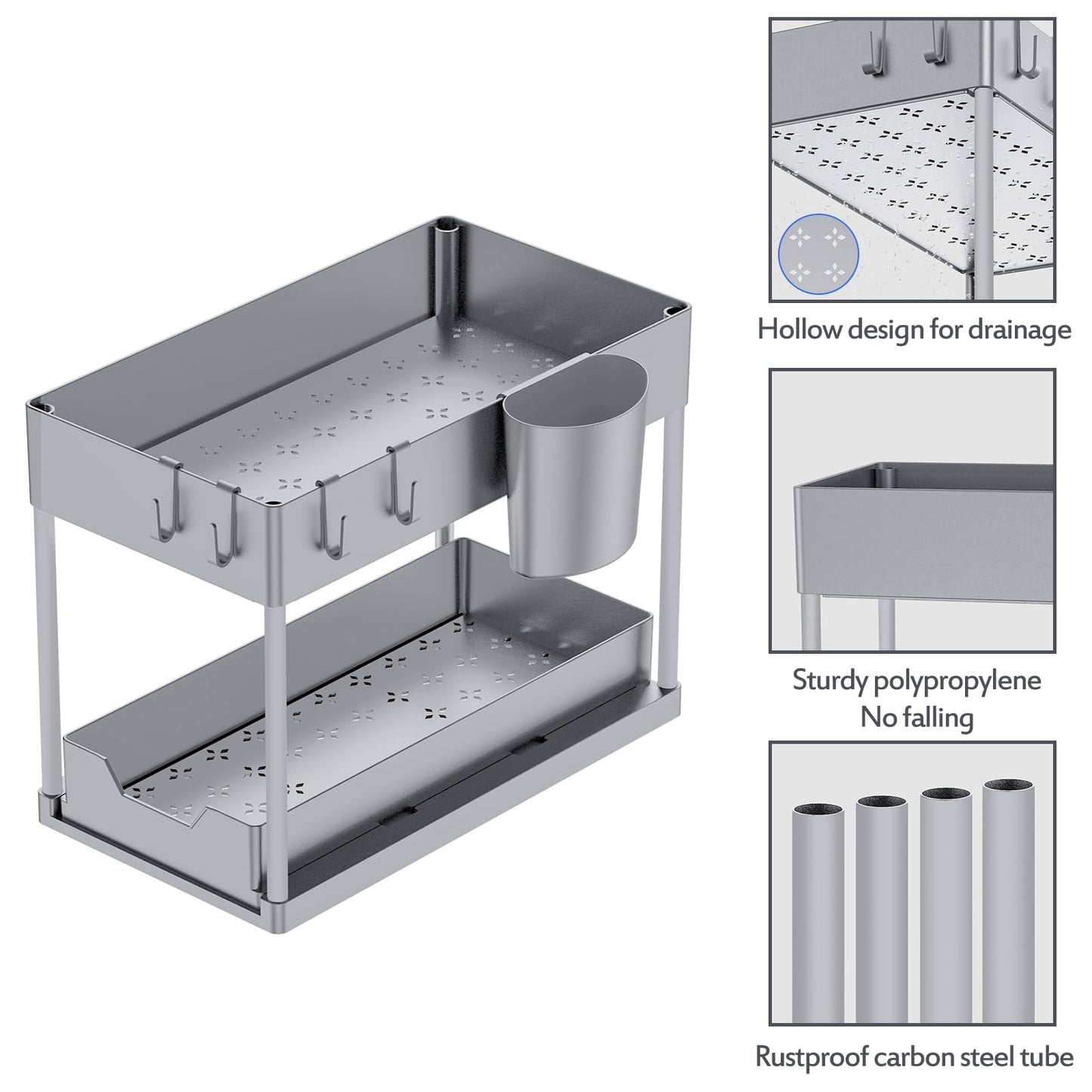 Hollow design for drainage

Sturdy polypropylene
No falling

Rustproof carbon steel tube