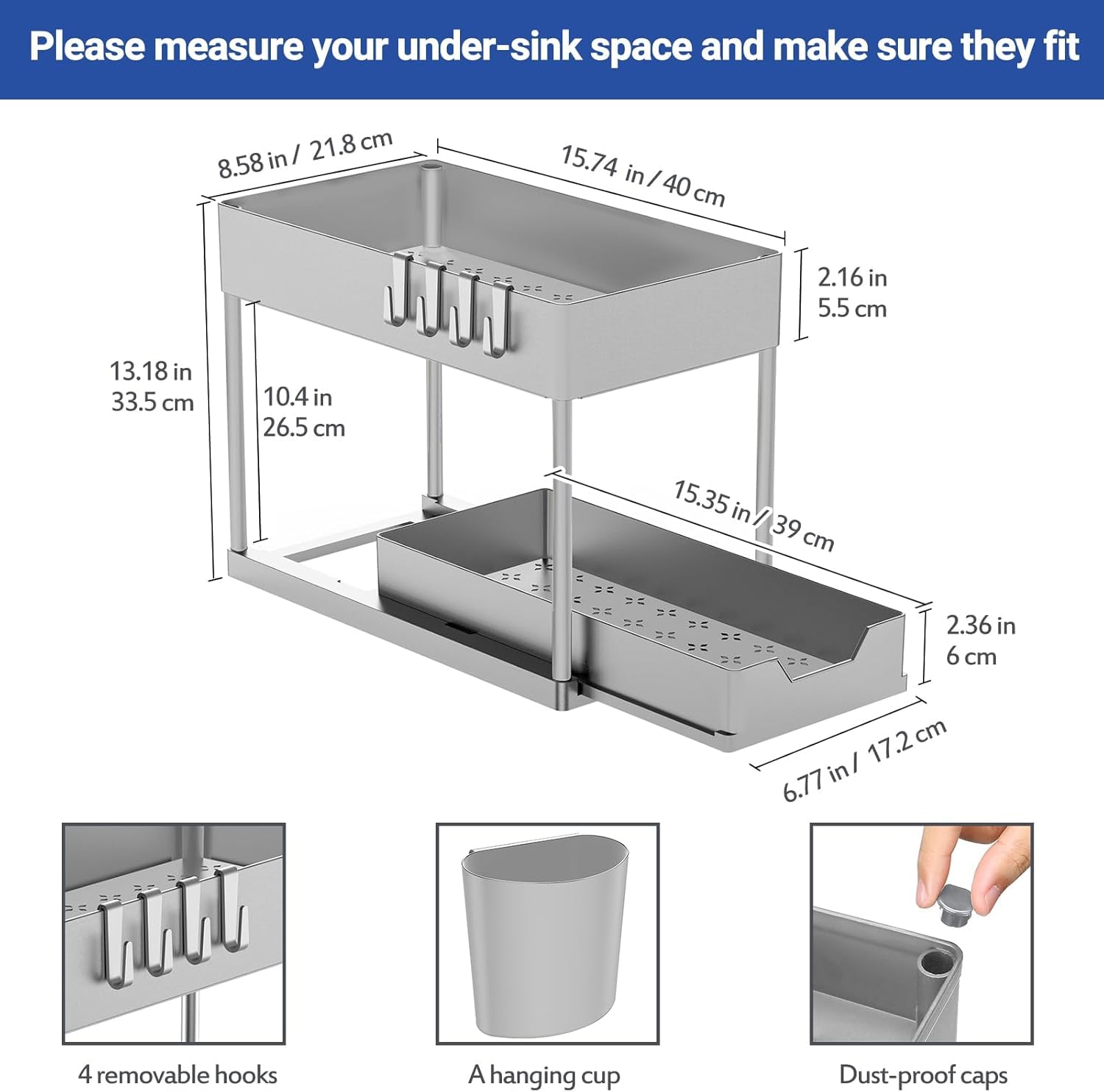 Please measure your under-sink space and make sure they fit

8.58 in / 21.8 cm

15.74 in / 40 cm

2.16 in
5.5 cm

13.18 in
33.5 cm

10.4 in
26.5 cm

15.35 in / 39 cm

2.36 in
6 cm

6.77 in / 17.2 cm

4 removable hooks

A hanging cup

Dust-proof caps