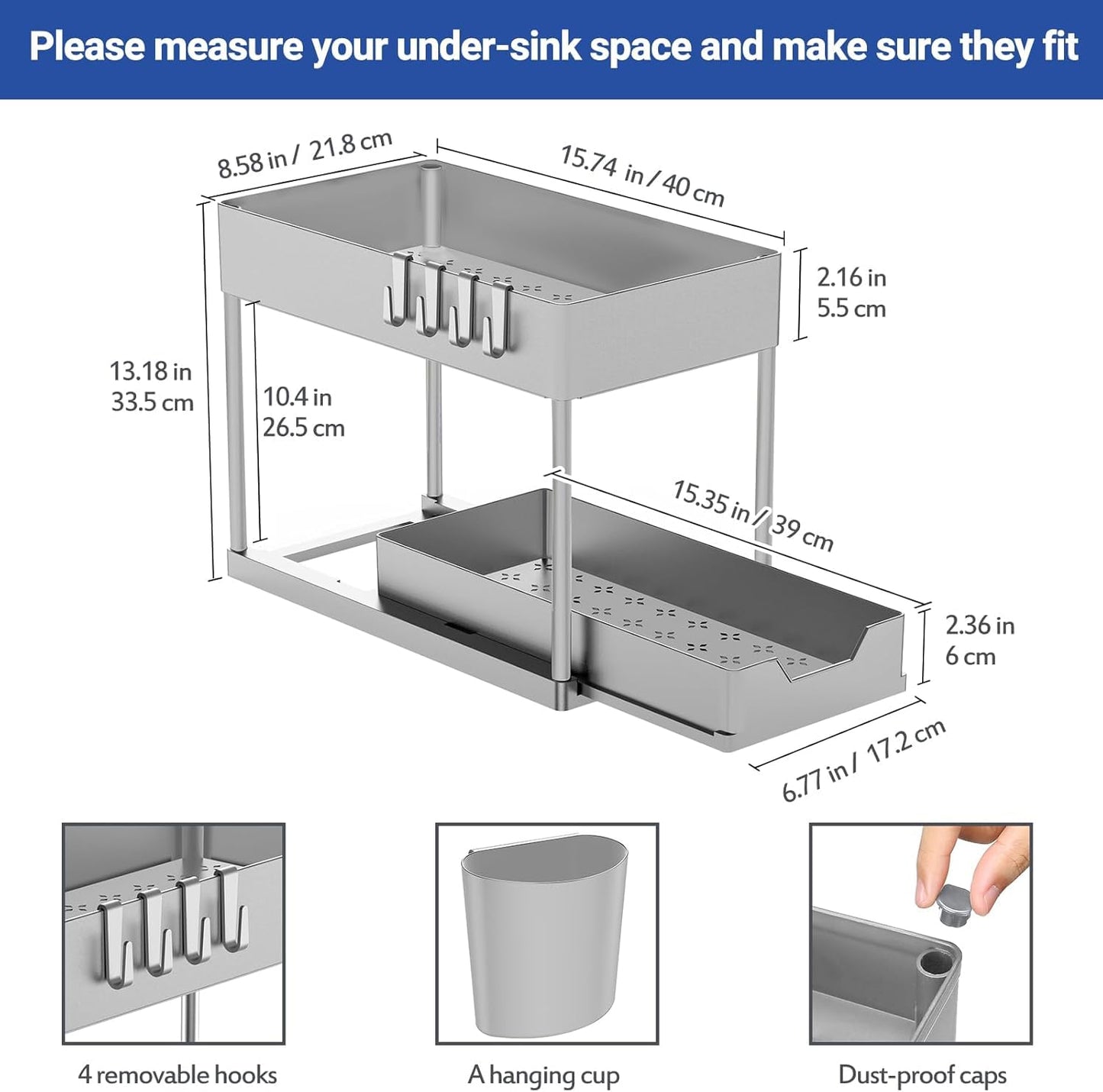 Please measure your under-sink space and make sure they fit

8.58 in / 21.8 cm

15.74 in / 40 cm

2.16 in
5.5 cm

13.18 in
33.5 cm

10.4 in
26.5 cm

15.35 in / 39 cm

2.36 in
6 cm

6.77 in / 17.2 cm

4 removable hooks

A hanging cup

Dust-proof caps