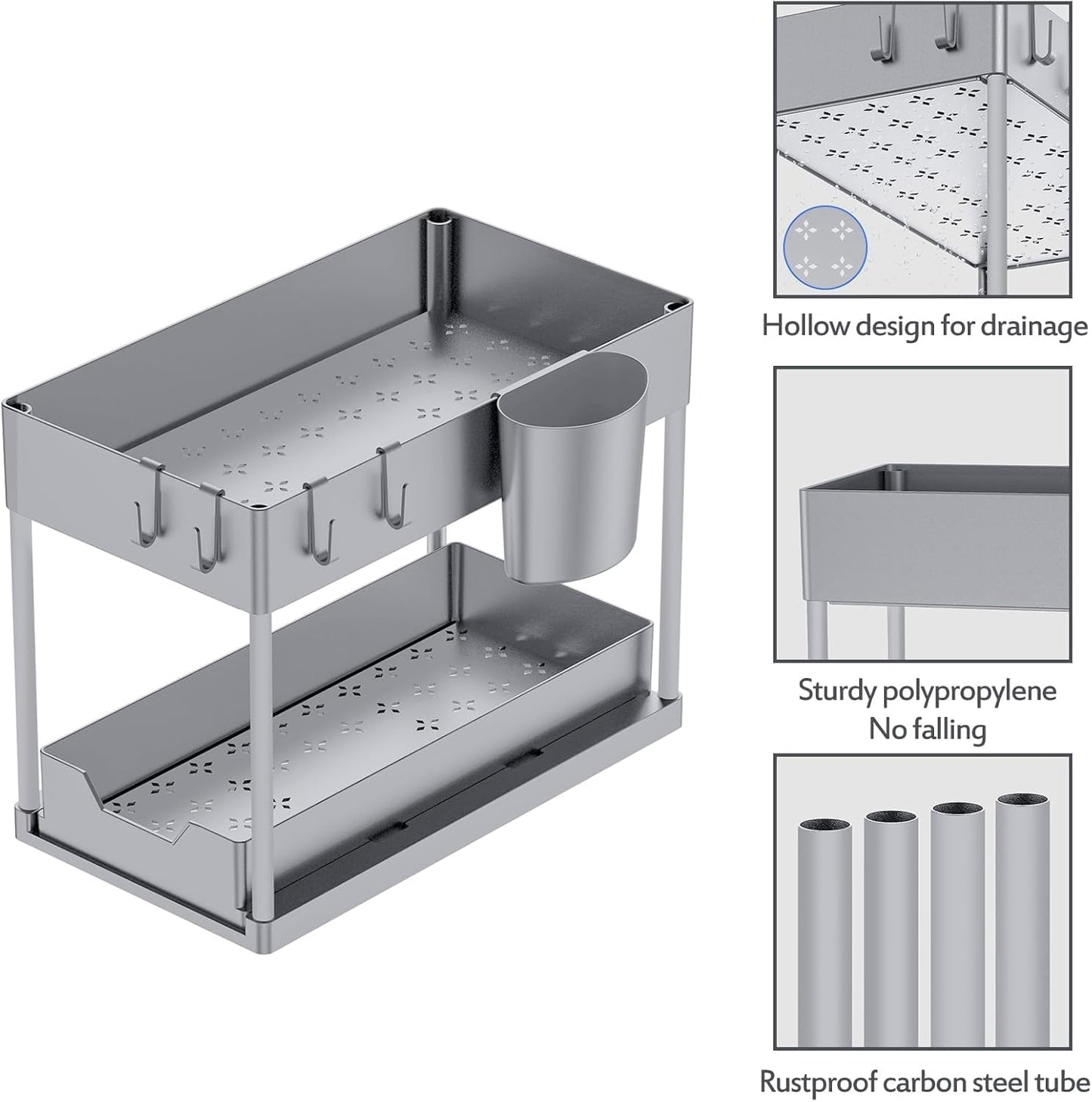 Hollow design for drainage

Sturdy polypropylene
No falling

Rustproof carbon steel tube