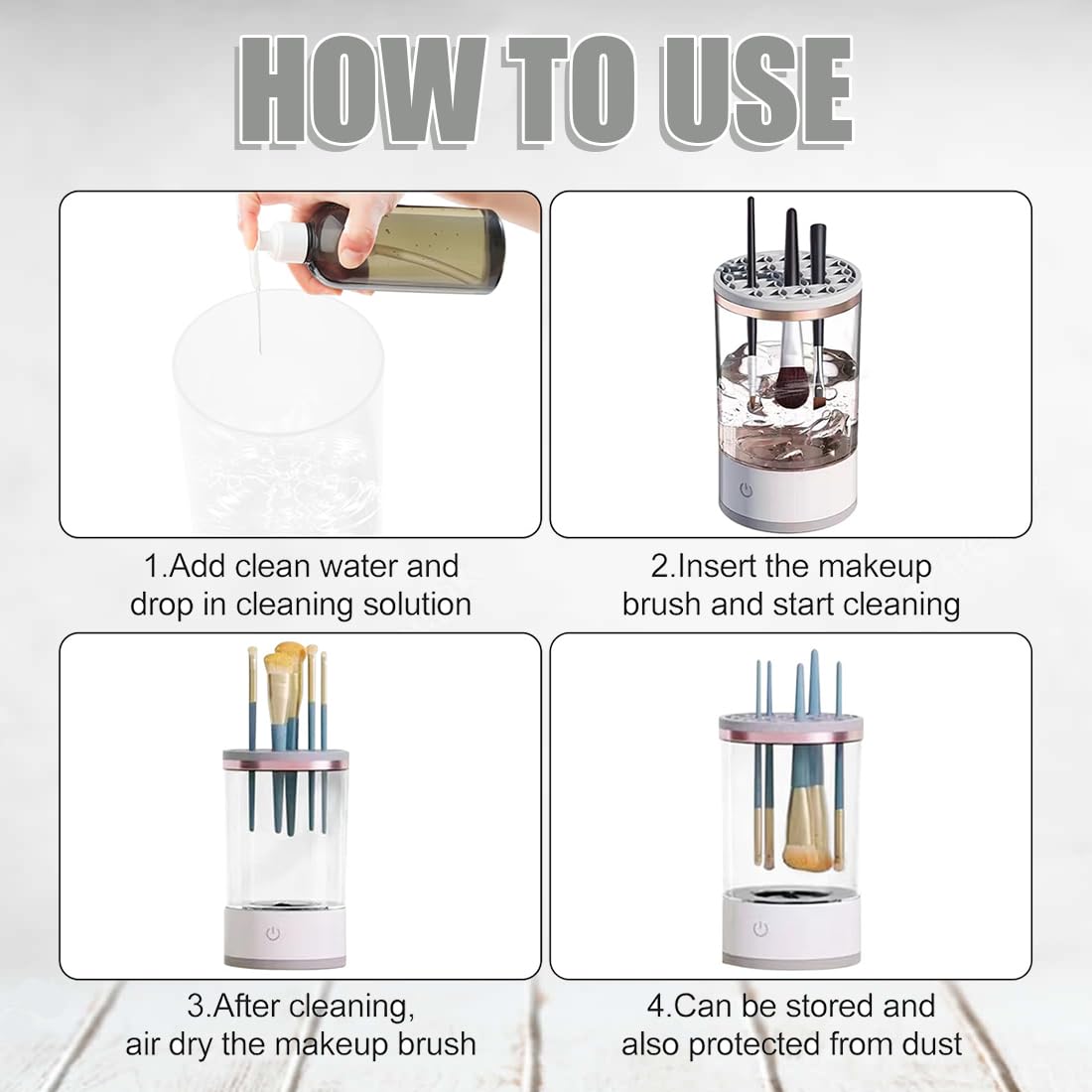 HOW TO USE

1.Add clean water and drop in cleaning solution

2.Insert the makeup brush and start cleaning

3.After cleaning, air dry the makeup brush

4.Can be stored and also protected from dust