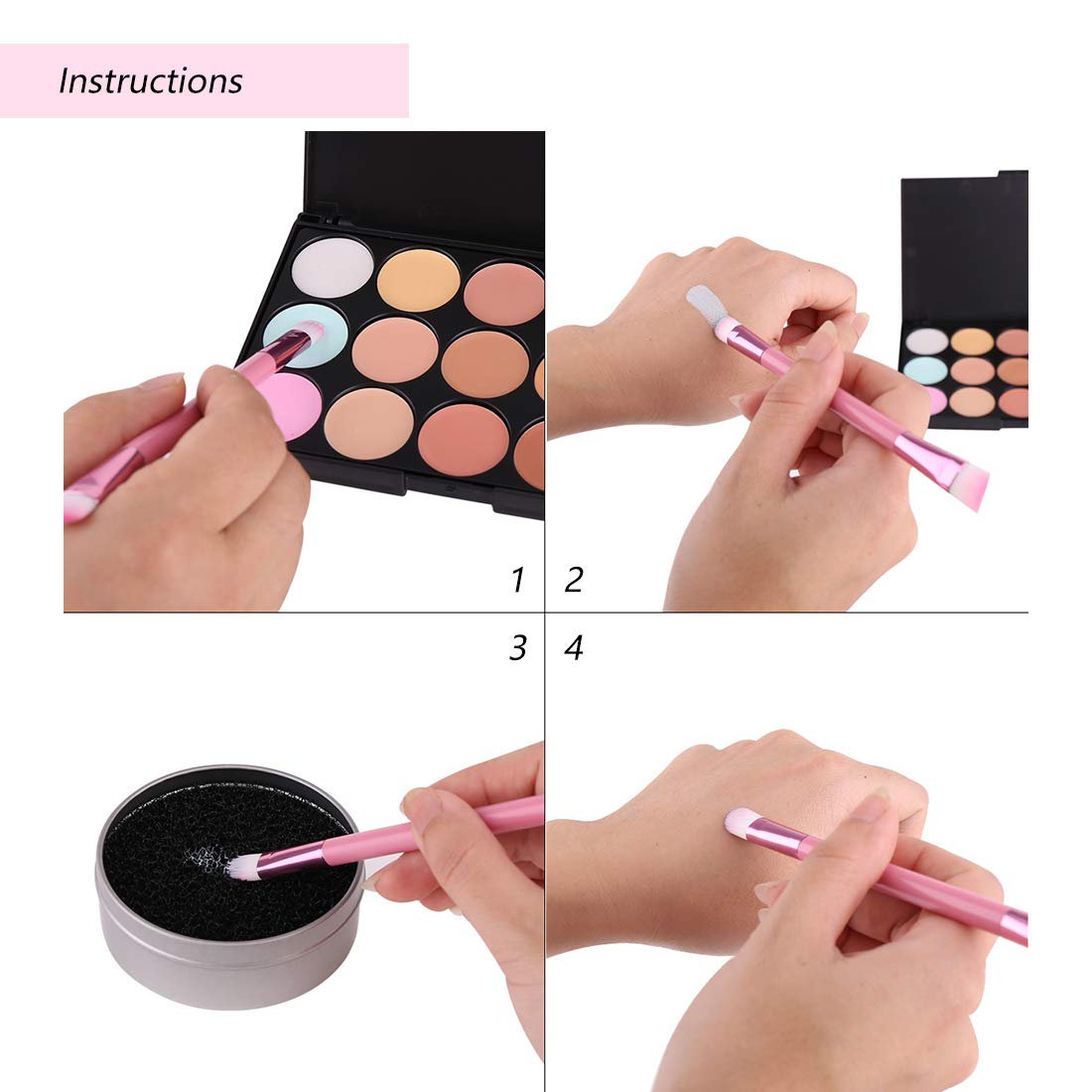 Instructions

1

2

3

4