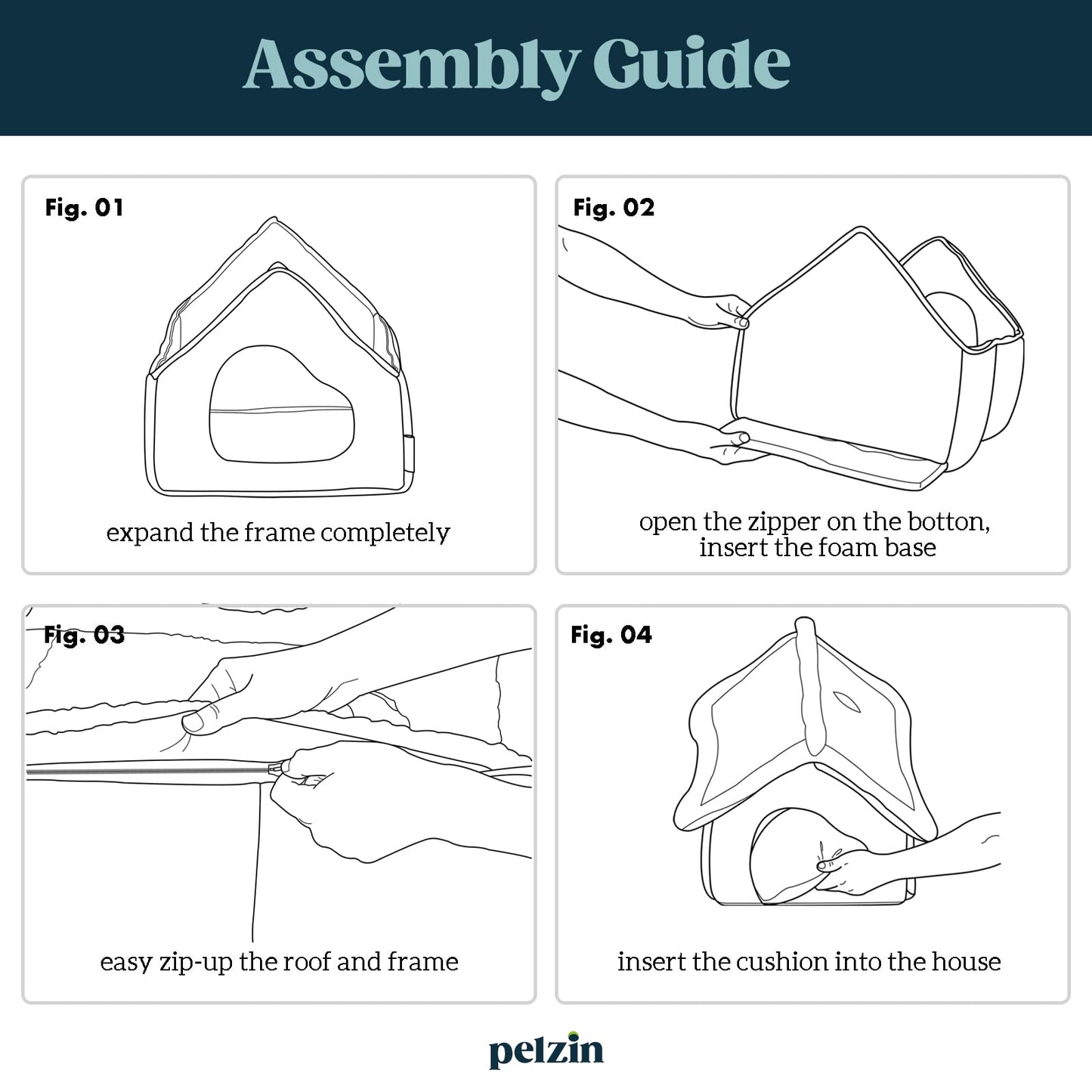 Assembly Guide

Fig. 01

expand the frame completely

Fig. 02

open the zipper on the botton, insert the foam base

Fig. 03

easy zip-up the roof and frame

Fig. 04

insert the cushion into the house

pelzin